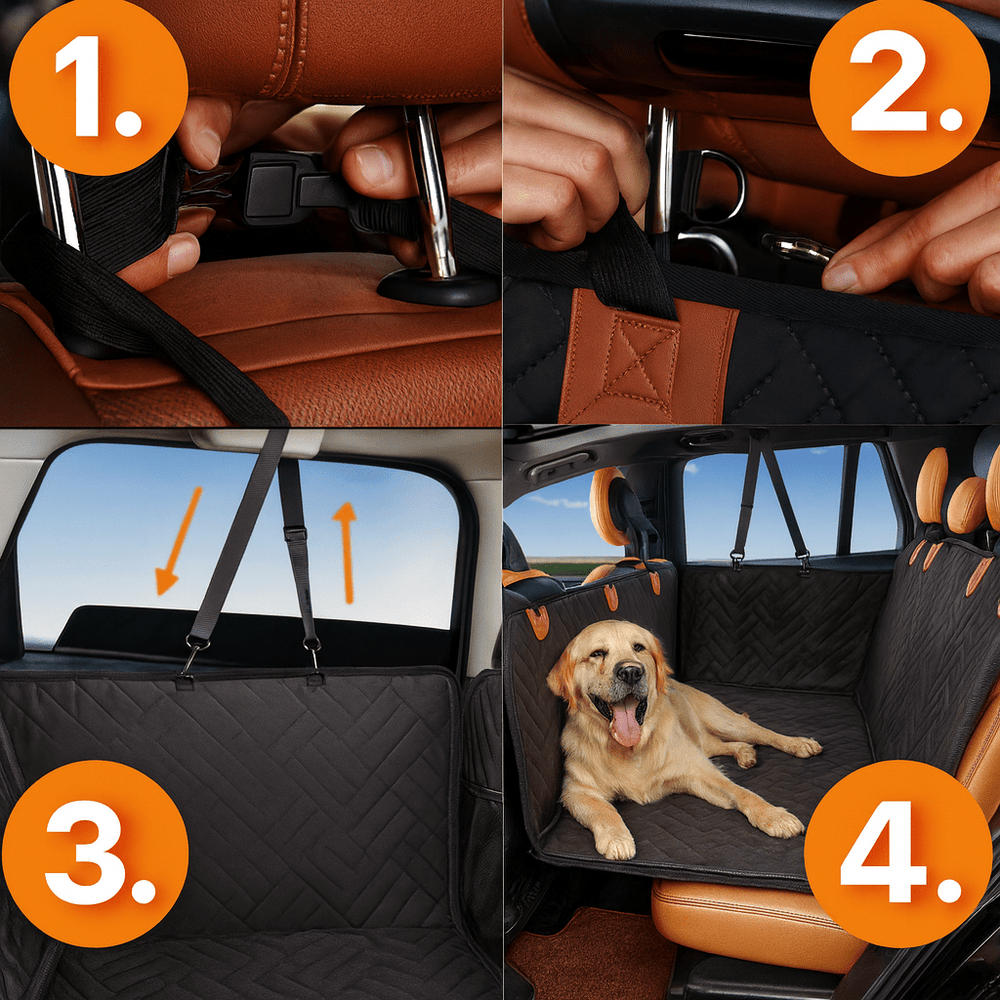 1.

2.

3.

4.