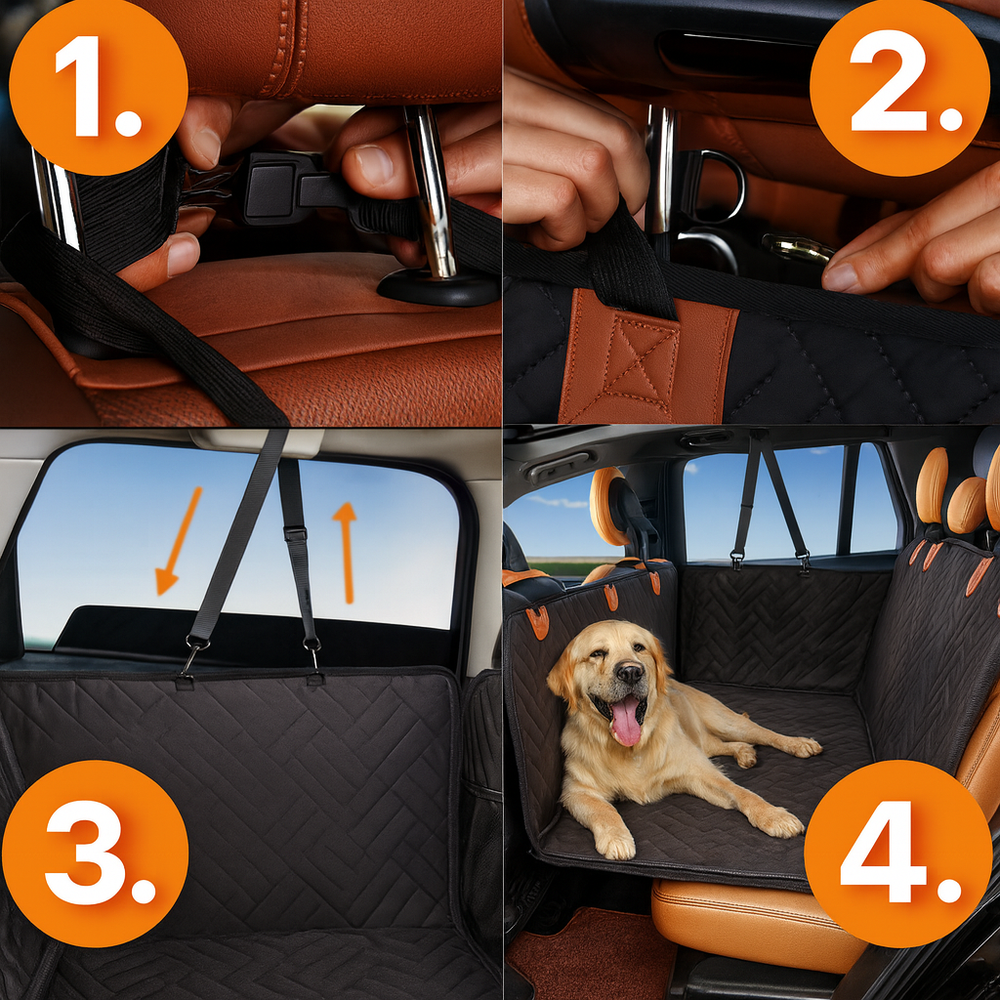 1.

2.

3.

4.